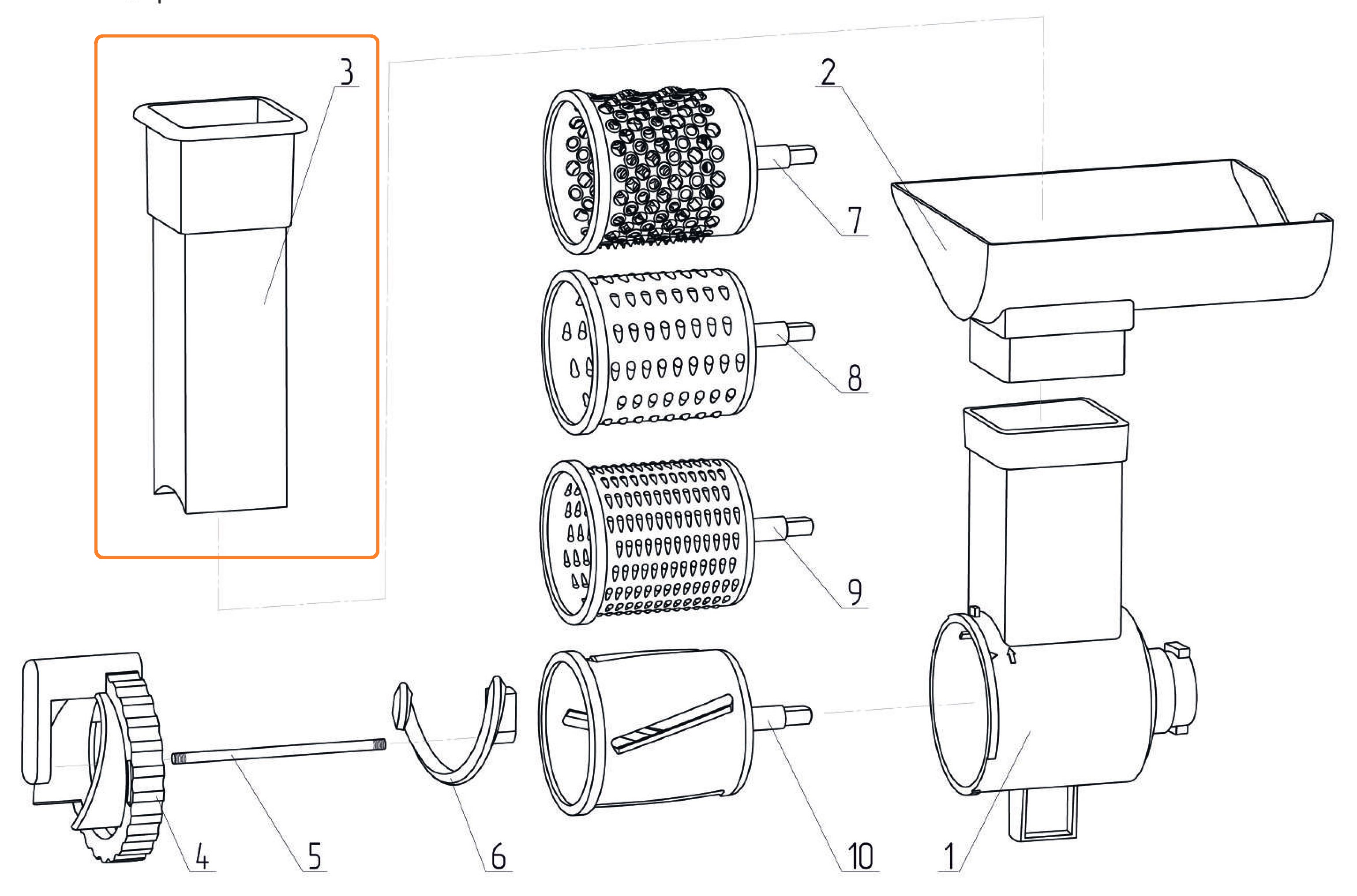 3
2
7
8
9
4
5
6
10
1