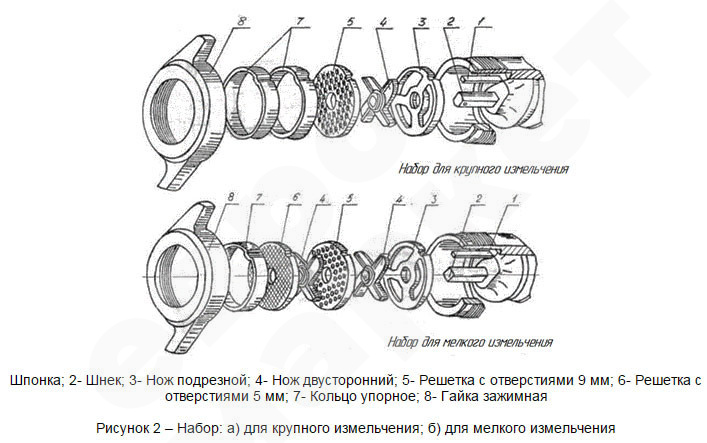 8 7 5 4 3 2 1

Набор для крупного измельчения

8 7 6 4 5 4 3 2 1

Набор для мелкого измельчения

Шпонка; 2- Шнек; 3- Нож подрезной; 4- Нож двусторонний; 5- Решетка с отверстиями 9 мм; 6- Решетка с отверстиями 5 мм; 7- Кольцо упорное; 8- Гайка зажимная

Рисунок 2 – Набор: а) для крупного измельчения; б) для мелкого измельчения